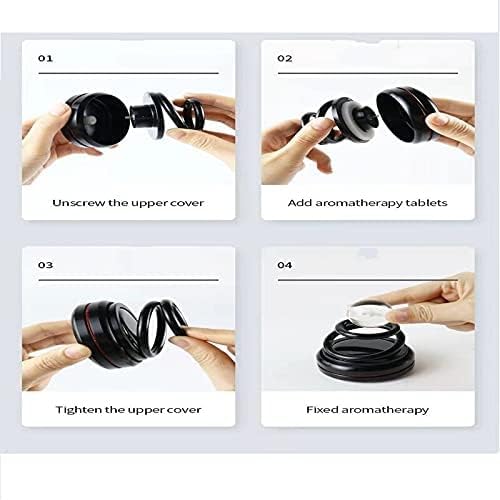 01

Unscrew the upper cover

02

Add aromatherapy tablets

03

Tighten the upper cover

04

Fixed aromatherapy