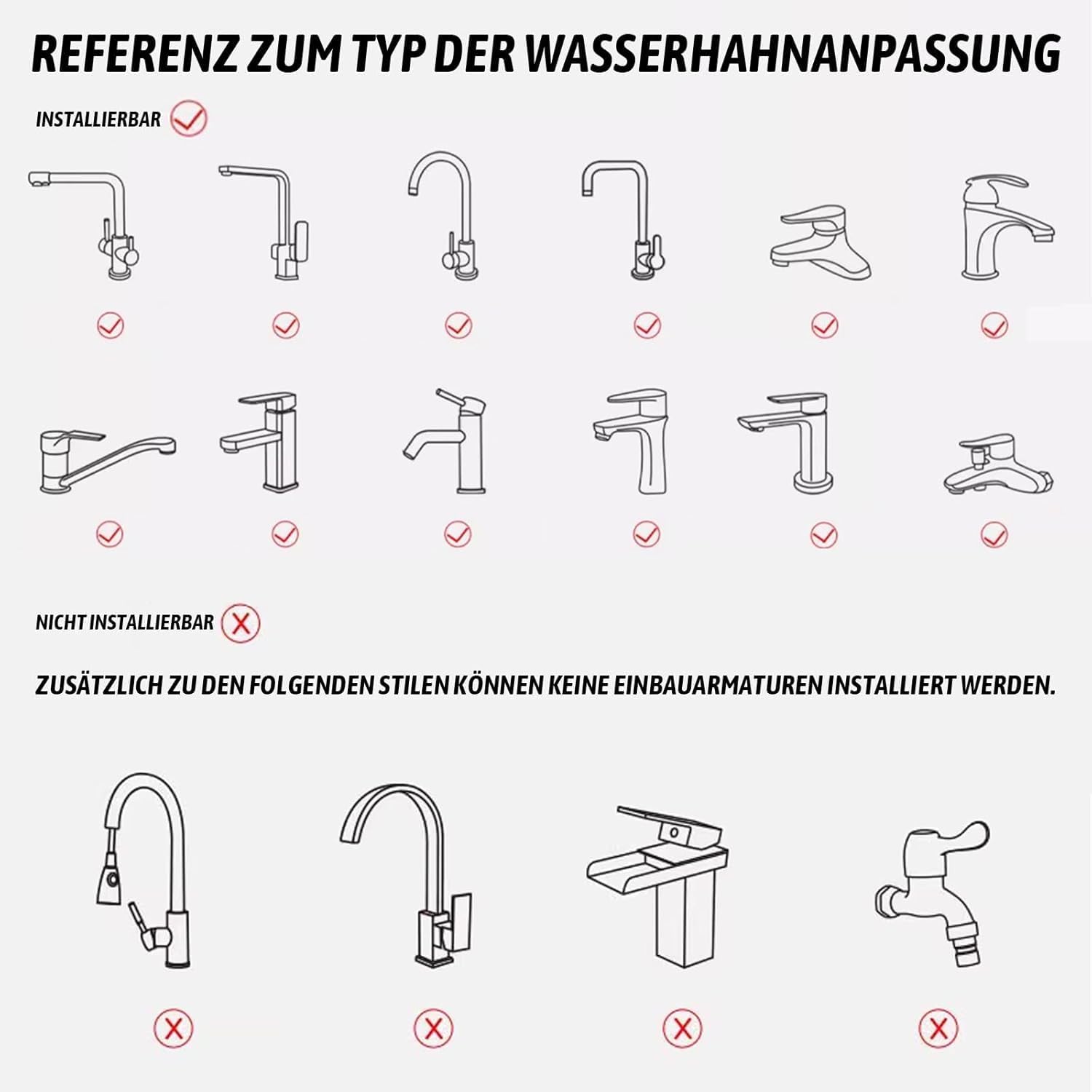 REFERENZ ZUM TYP DER WASSERHAHNANPASSUNG

INSTALLIERBAR

NICHT INSTALLIERBAR

ZUSÄTZLICH ZU DEN FOLGENDEN STILEN KÖNNEN KEINE EINBAUARMATUREN INSTALLIERT WERDEN.