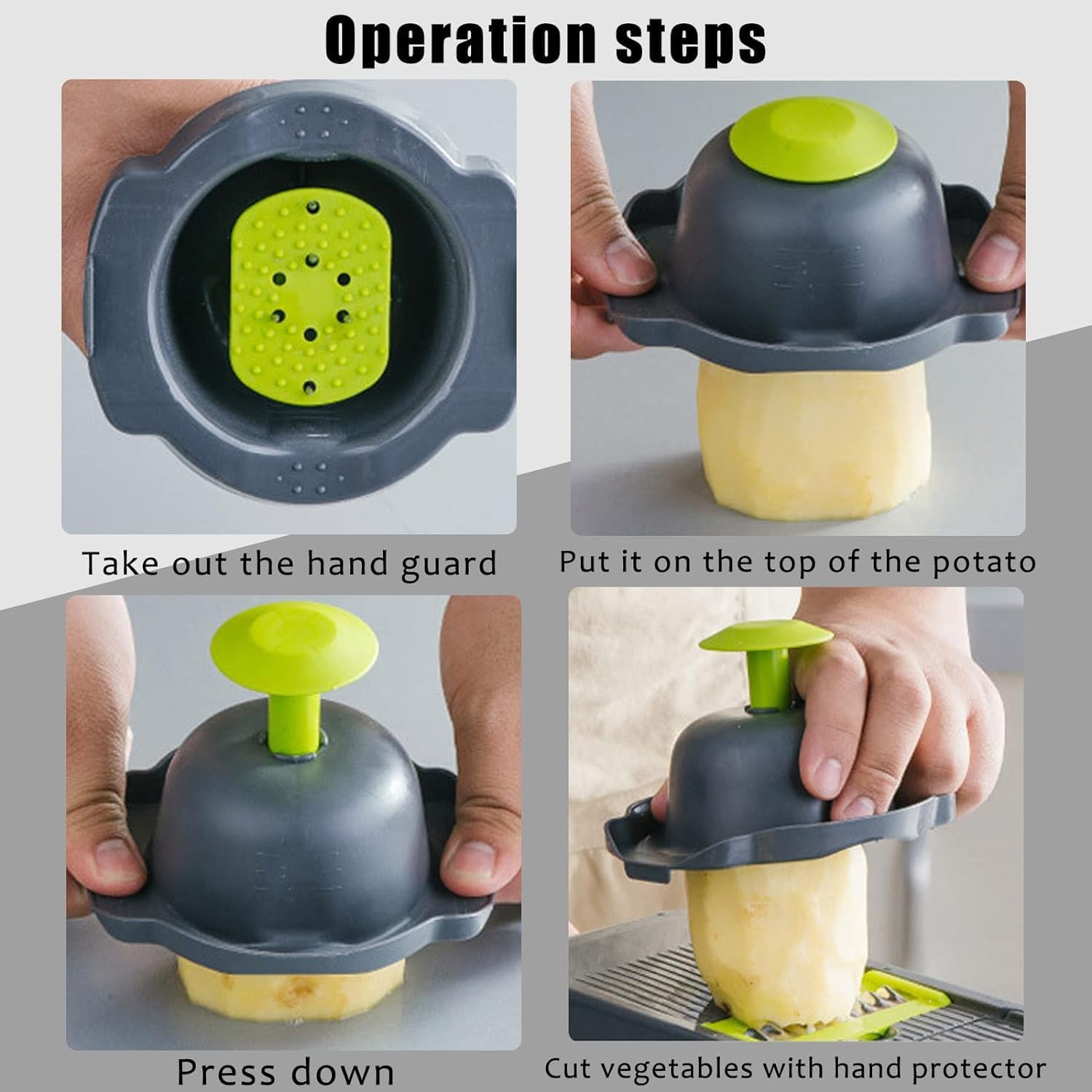 Operation steps

Take out the hand guard

Put it on the top of the potato

Press down

Cut vegetables with hand protector