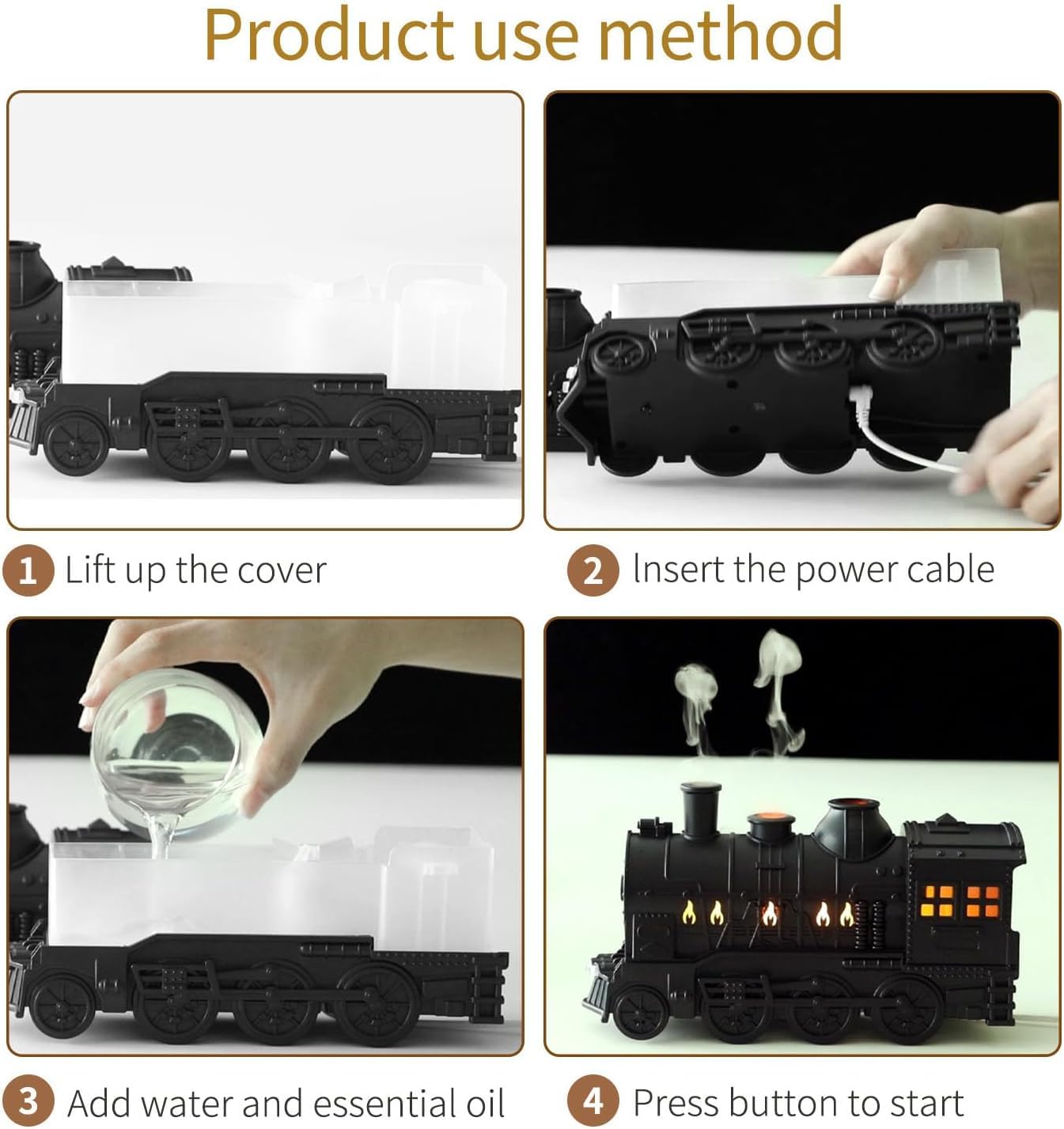 Product use method

1 Lift up the cover

2 Insert the power cable

3 Add water and essential oil

4 Press button to start