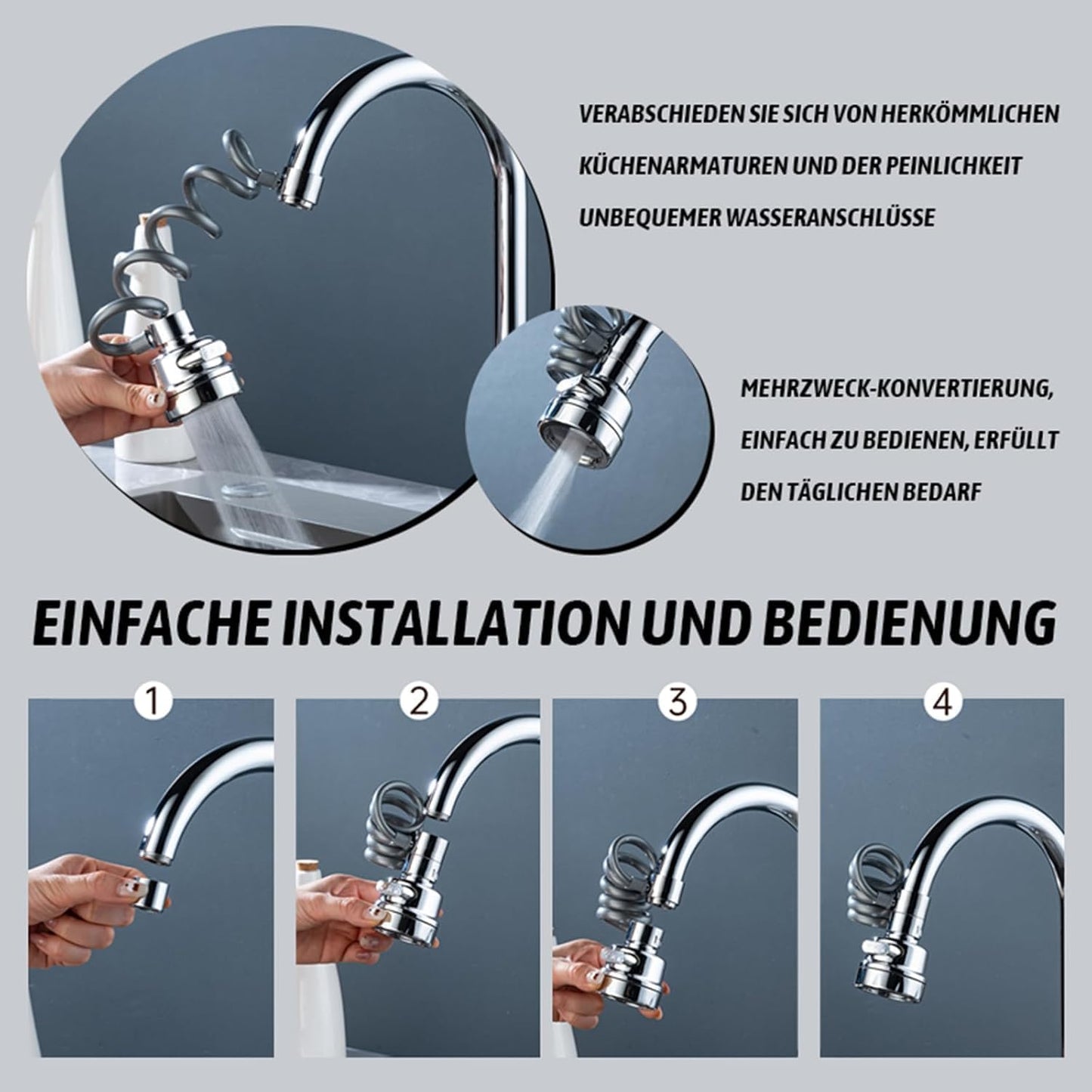 VERABSCHIEDEN SIE SICH VON HERKÖMMLICHEN KÜCHENARMATUREN UND DER PEINLICHKEIT UNBEQUEMER WASSERANSCHLÜSSE

MEHRZWECK-KONVERTIERUNG, EINFACH ZU BEDIENEN, ERFÜLLT DEN TÄGLICHEN BEDARF

EINFACHE INSTALLATION UND BEDIENUNG

1

2

3

4