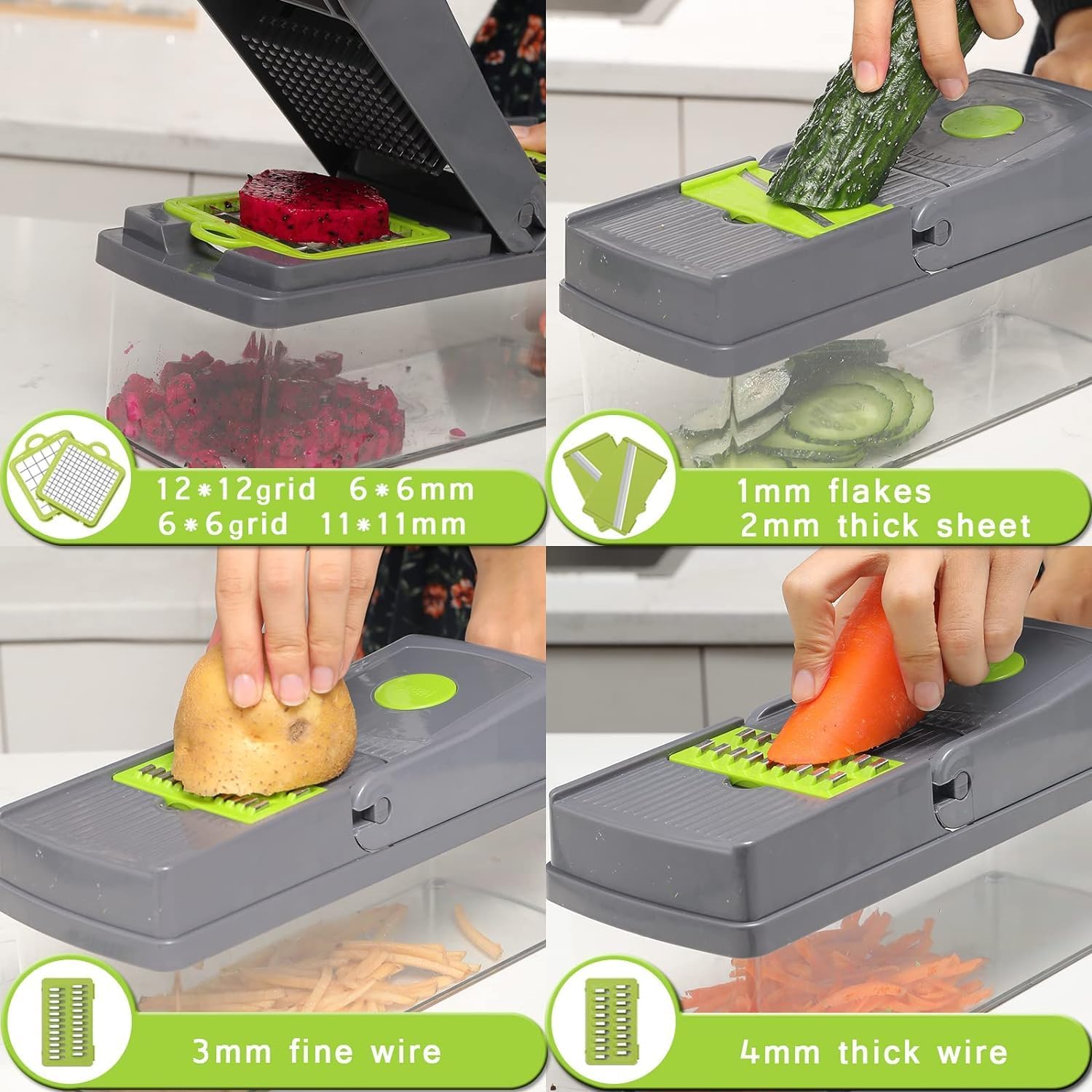 12*12grid 6*6mm
6*6grid 11*11mm

1mm flakes
2mm thick sheet

3mm fine wire

4mm thick wire