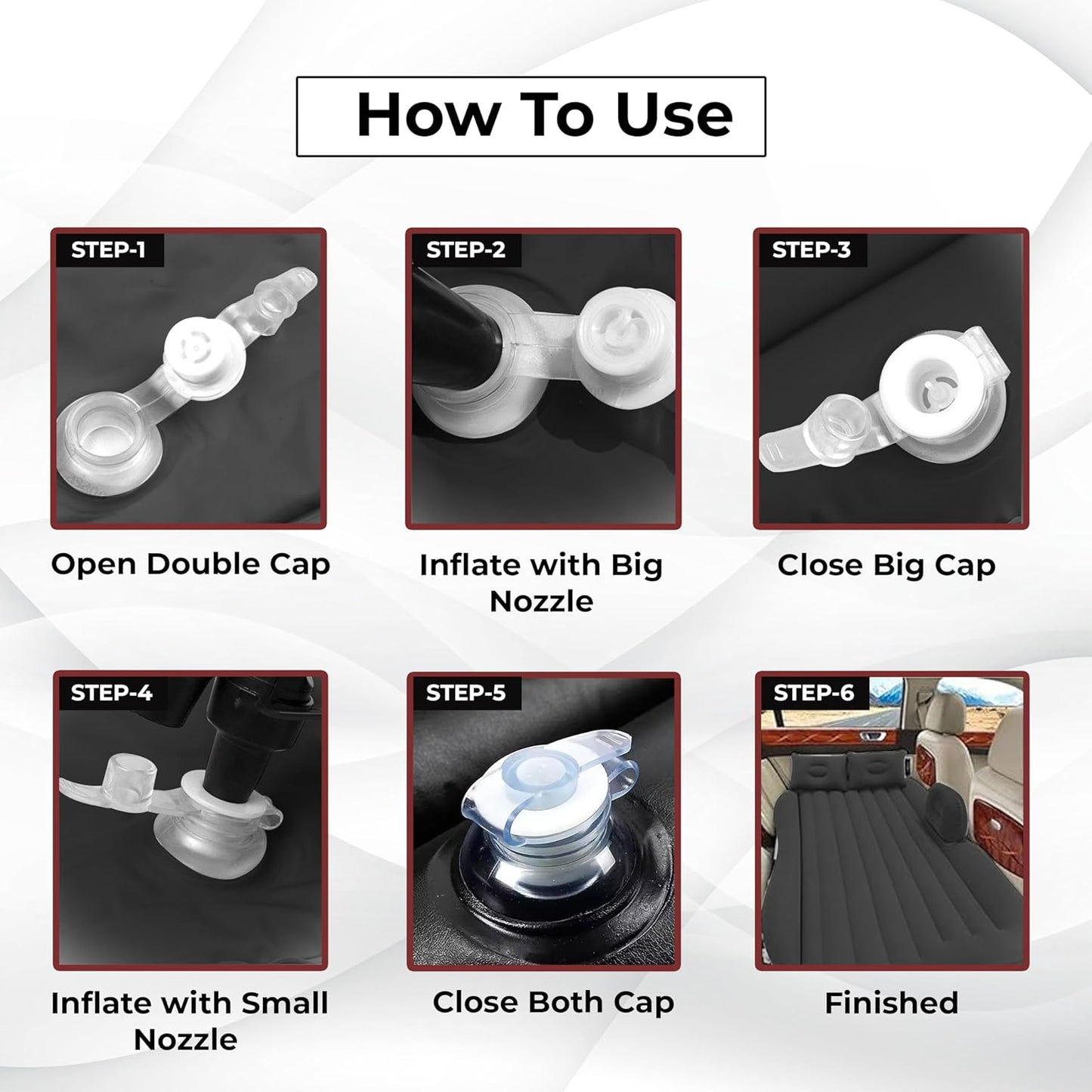 How To Use

STEP-1

Open Double Cap

STEP-2

Inflate with Big Nozzle

STEP-3

Close Big Cap

STEP-4

Inflate with Small Nozzle

STEP-5

Close Both Cap

STEP-6

Finished