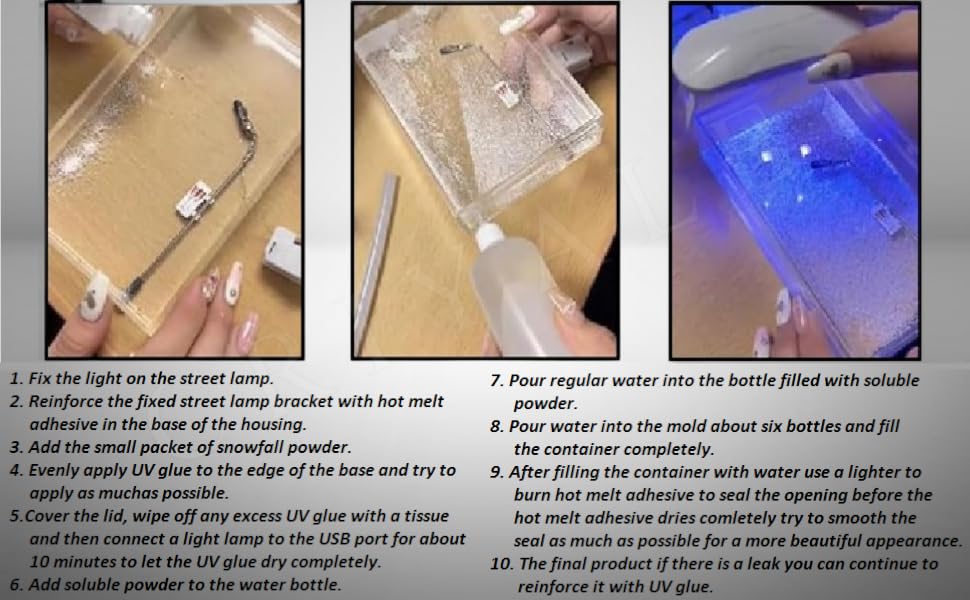 1. Fix the light on the street lamp.
2. Reinforce the fixed street lamp bracket with hot melt adhesive in the base of the housing.
3. Add the small packet of snowfall powder.
4. Evenly apply UV glue to the edge of the base and try to apply as muchas possible.
5.Cover the lid, wipe off any excess UV glue with a tissue and then connect a light lamp to the USB port for about 10 minutes to let the UV glue dry completely.
6. Add soluble powder to the water bottle.

7. Pour regular water into the bottle filled with soluble powder.
8. Pour water into the mold about six bottles and fill the container completely.
9. After filling the container with water use a lighter to burn hot melt adhesive to seal the opening before the hot melt adhesive dries comletely try to smooth the seal as much as possible for a more beautiful appearance.
10. The final product if there is a leak you can continue to reinforce it with UV glue.